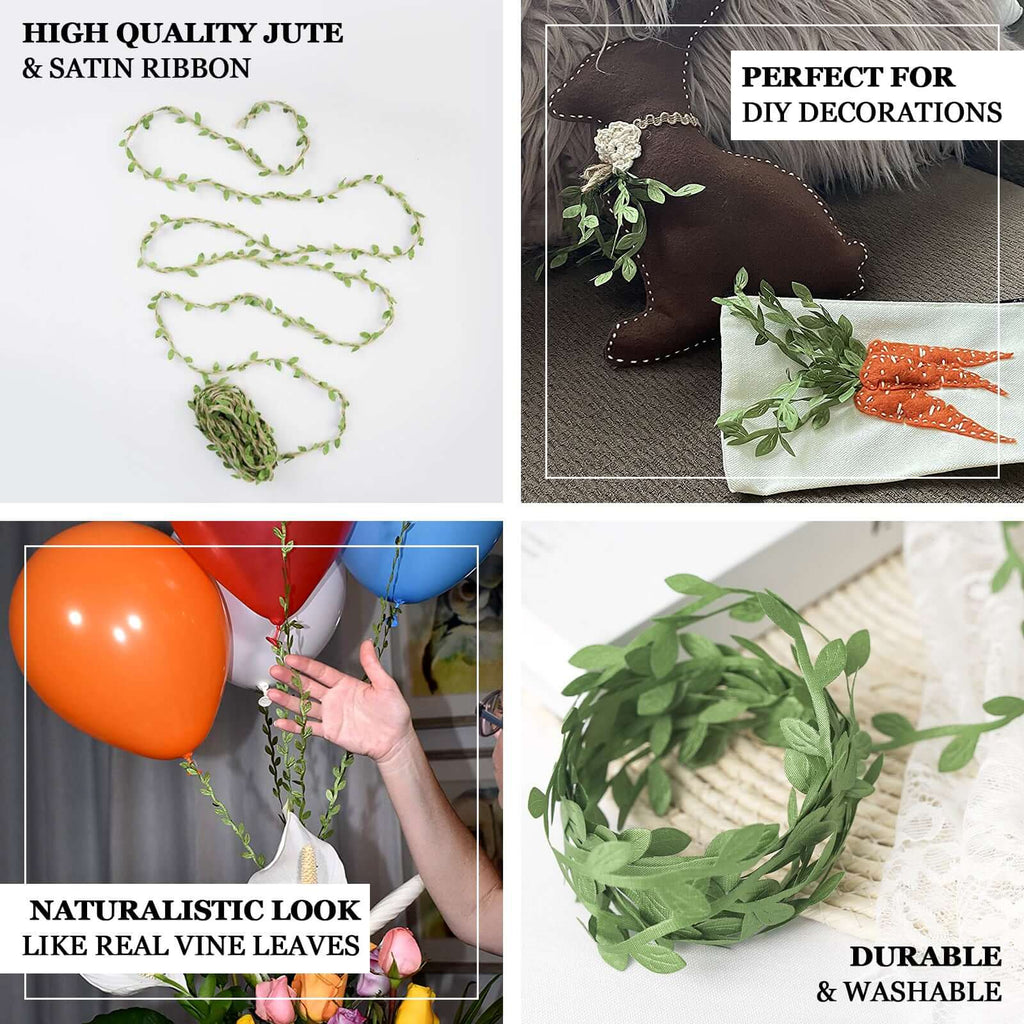 HIGH QUALITY JUTE
& SATIN RIBBON

PERFECT FOR
DIY DECORATIONS

NATURALISTIC LOOK
LIKE REAL VINE LEAVES

DURABLE
& WASHABLE