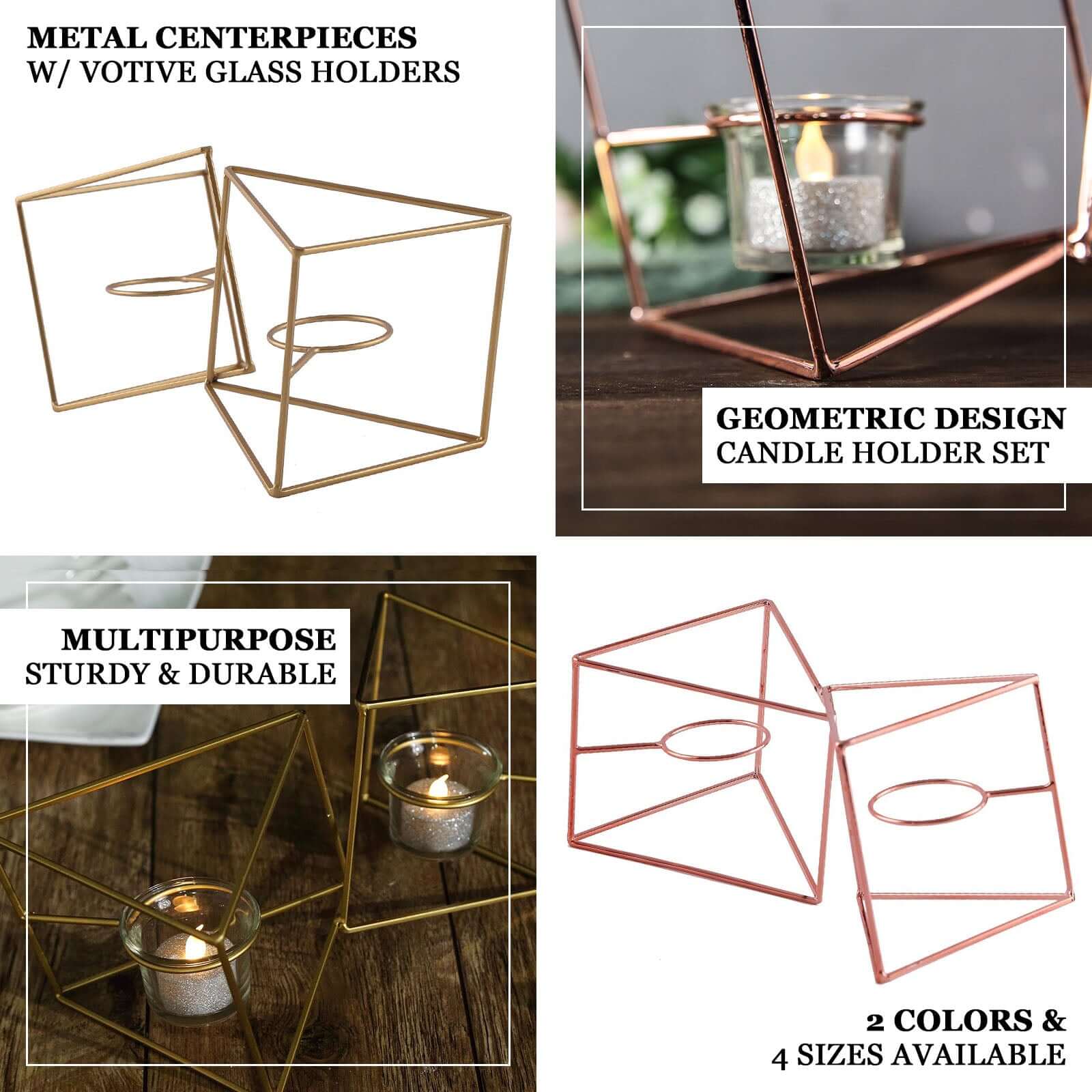 METAL CENTERPIECES
W/ VOTIVE GLASS HOLDERS

GEOMETRIC DESIGN
CANDLE HOLDER SET

MULTIPURPOSE
STURDY & DURABLE

2 COLORS &
4 SIZES AVAILABLE