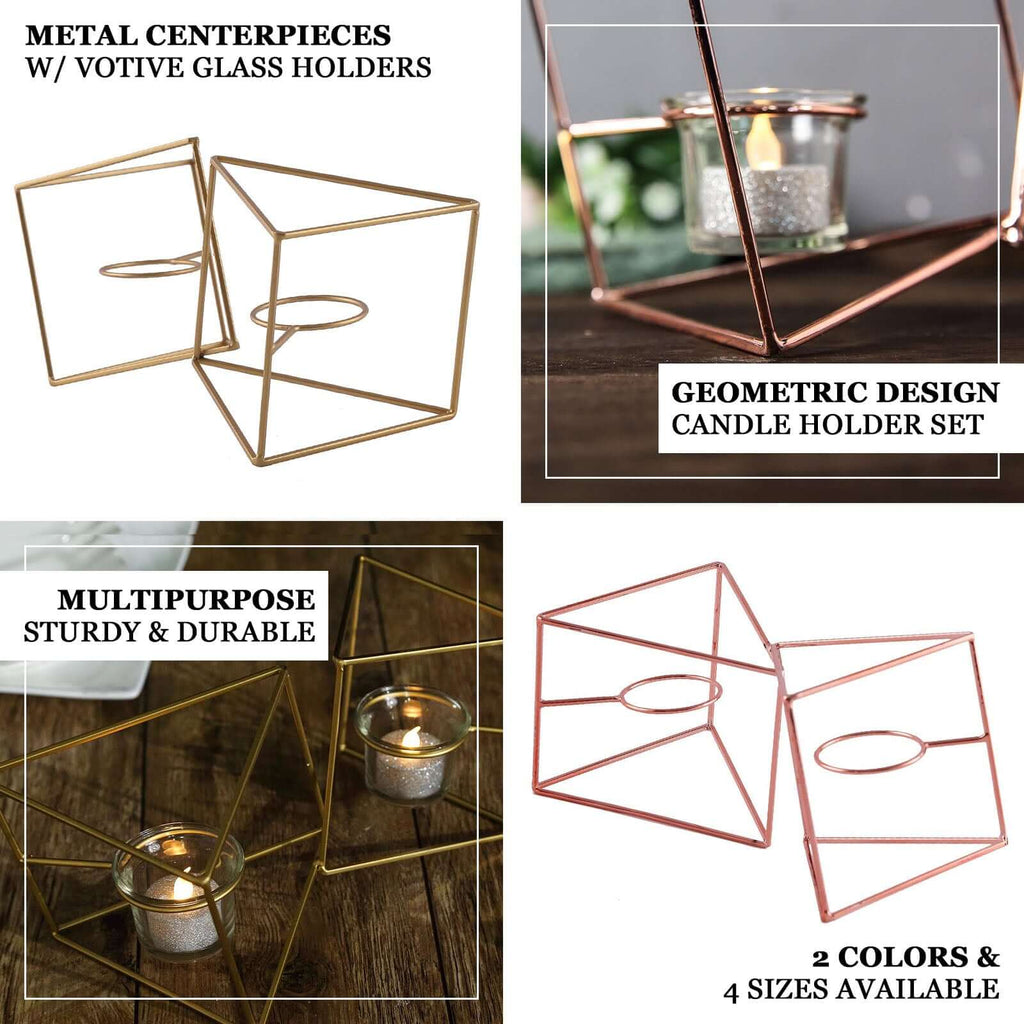 METAL CENTERPIECES
W/ VOTIVE GLASS HOLDERS

GEOMETRIC DESIGN
CANDLE HOLDER SET

MULTIPURPOSE
STURDY & DURABLE

2 COLORS &
4 SIZES AVAILABLE