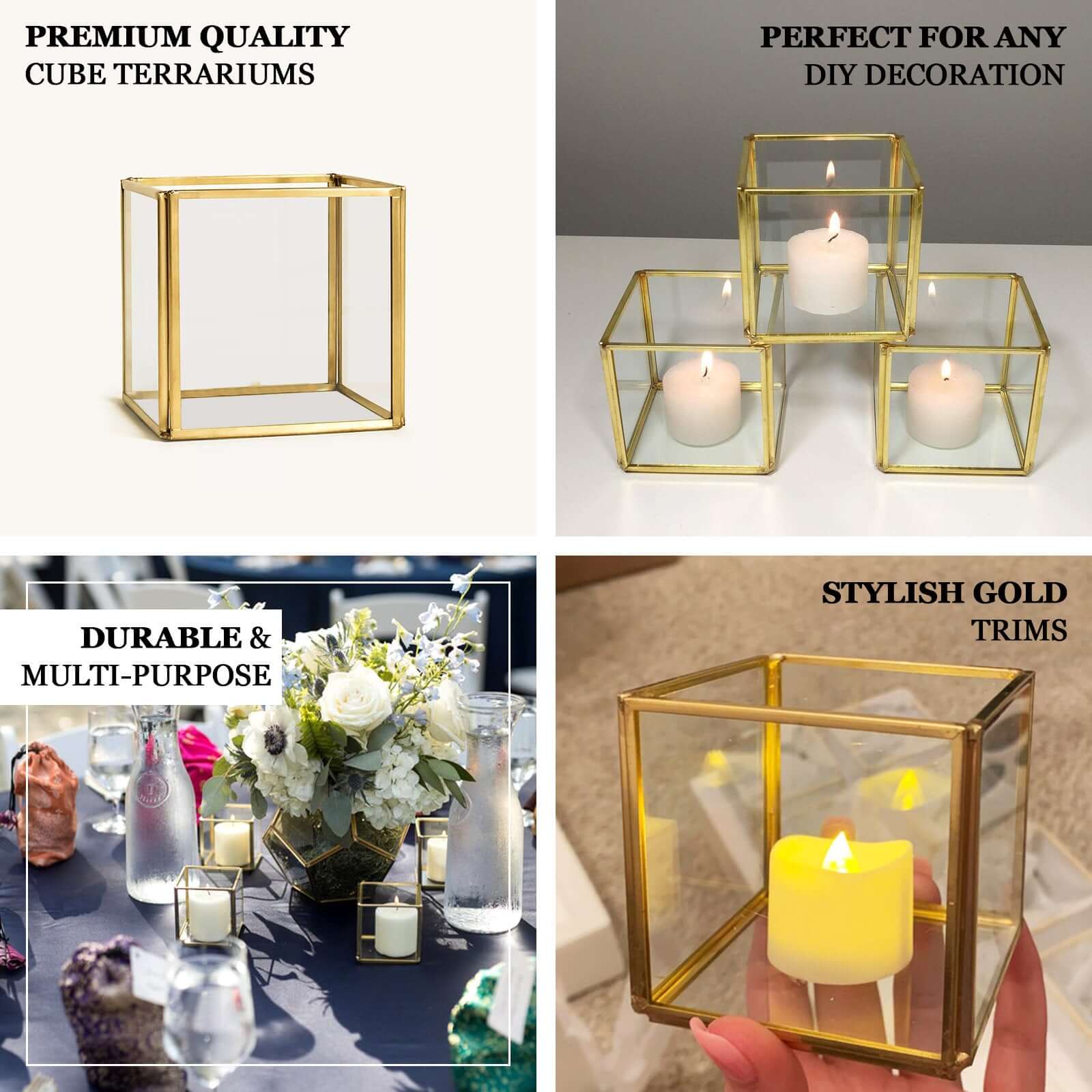 PREMIUM QUALITY
CUBE TERRARIUMS

PERFECT FOR ANY
DIY DECORATION

DURABLE &
MULTI-PURPOSE

STYLISH GOLD
TRIMS