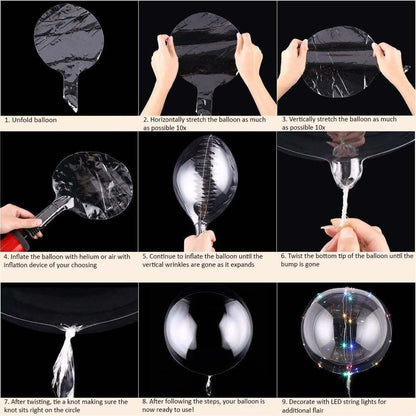 1. Unfold balloon

2. Horizontally stretch the balloon as much as possible 10x

3. Vertically stretch the balloon as much as possible 10x

4. Inflate the balloon with helium or air with inflation device of your choosing

5. Continue to inflate the balloon until the vertical wrinkles are gone as it expands

6. Twist the bottom tip of the balloon until the bump is gone

7. After twisting, tie a knot making sure the knot sits right on the circle

8. After following the steps, your balloon is now ready to use!

9. Decorate with LED string lights for additional flair