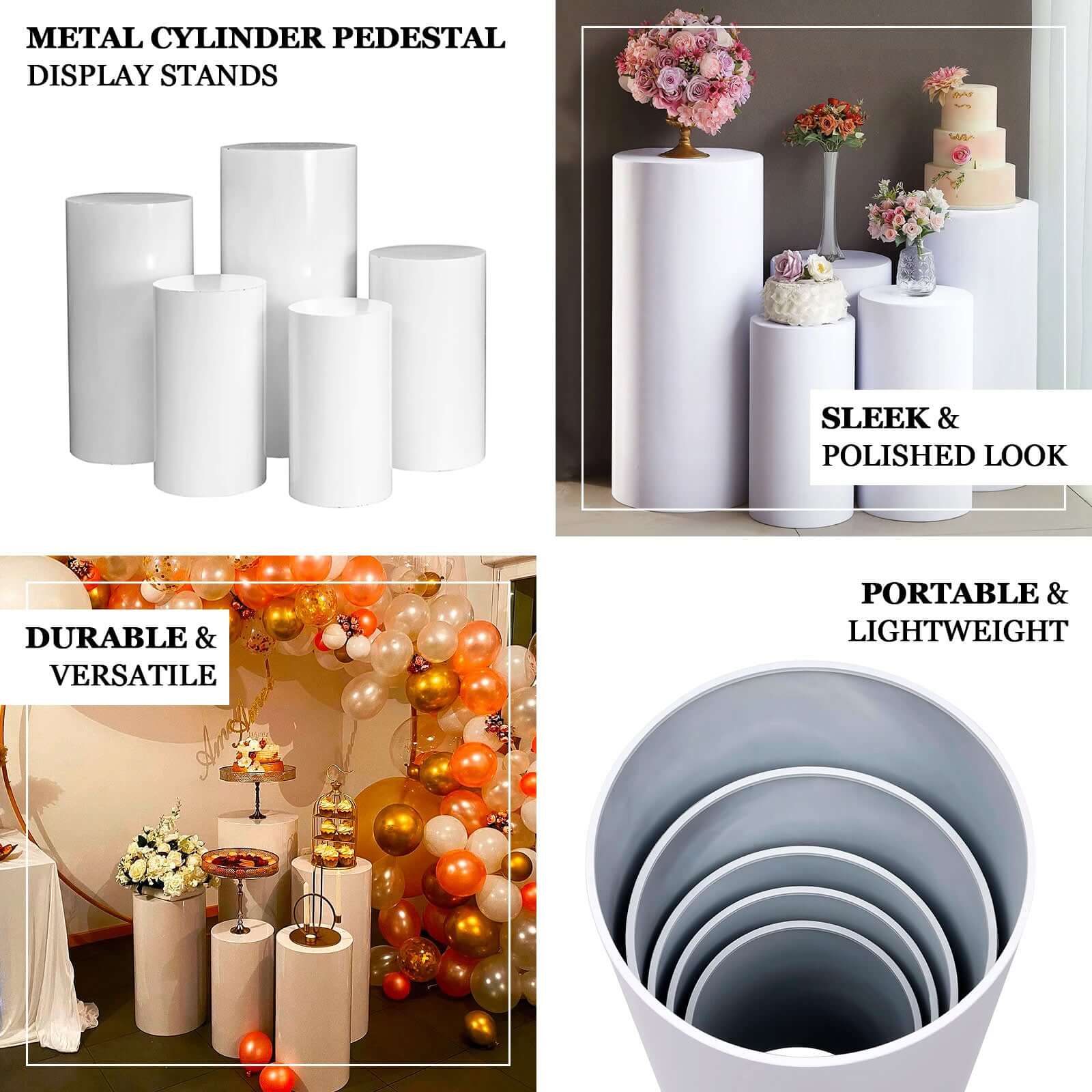 METAL CYLINDER PEDESTAL DISPLAY STANDS

SLEEK & POLISHED LOOK

DURABLE & VERSATILE

PORTABLE & LIGHTWEIGHT