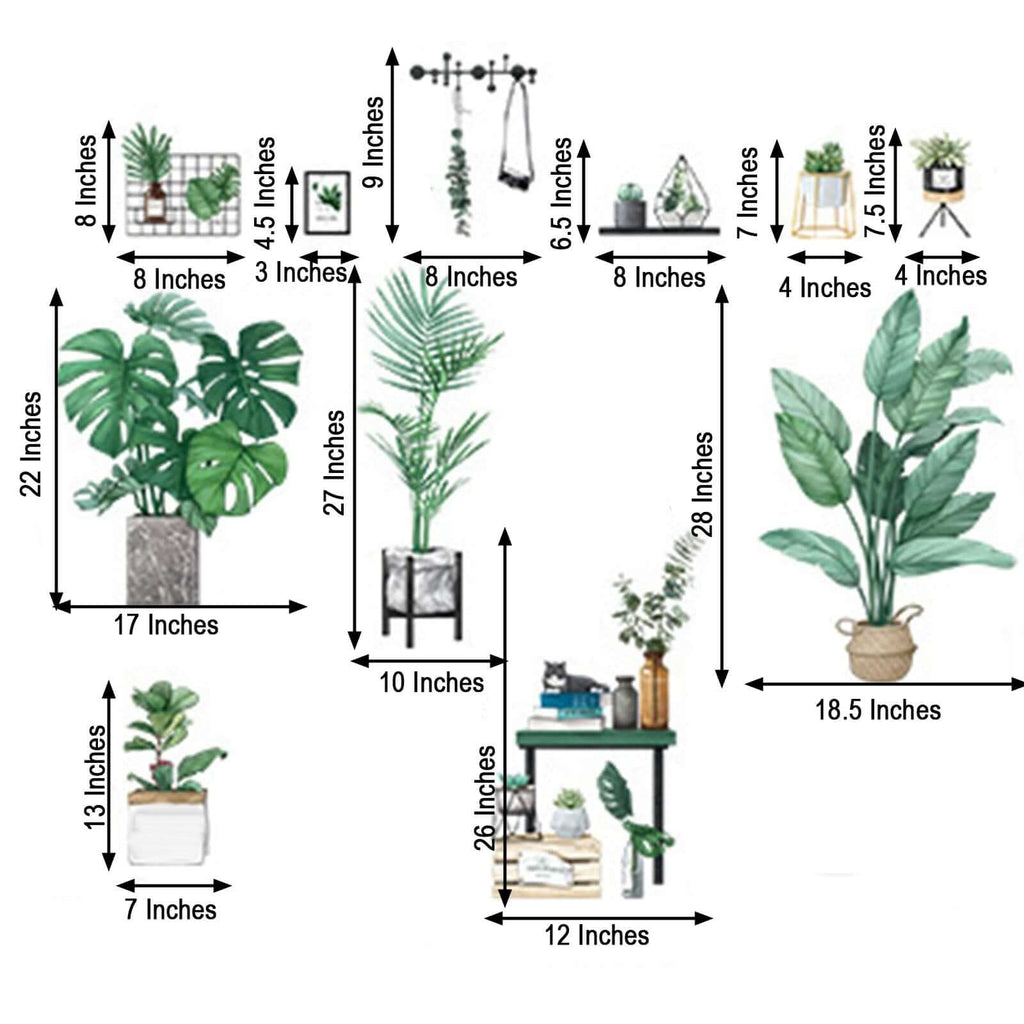 8 Inches
8 Inches
4.5 Inches
3 Inches
9 Inches
8 Inches
6.5 Inches
8 Inches
7 Inches
4 Inches
7.5 Inches
4 Inches
22 Inches
17 Inches
27 Inches
10 Inches
28 Inches
18.5 Inches
13 Inches
7 Inches
26 Inches
12 Inches