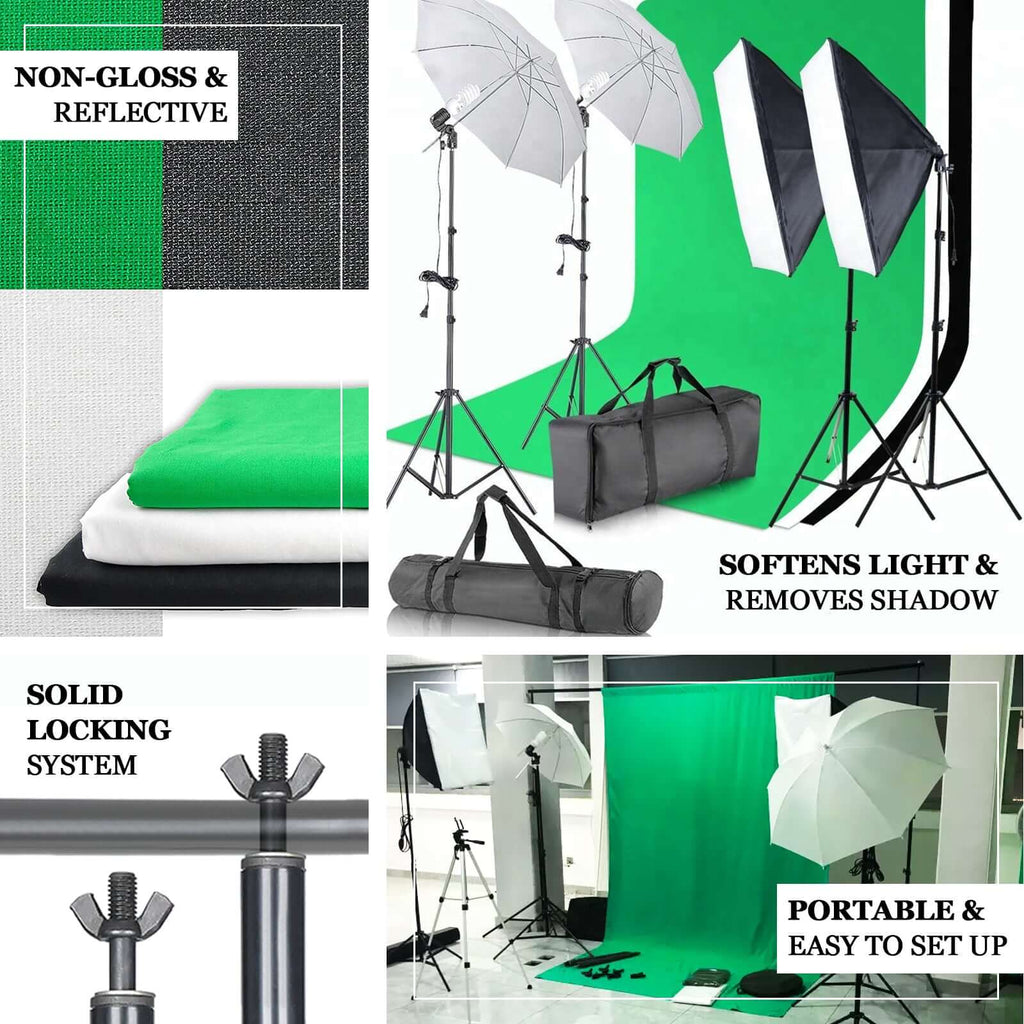 NON-GLOSS &
REFLECTIVE

SOFTENS LIGHT &
REMOVES SHADOW

SOLID
LOCKING
SYSTEM

PORTABLE &
EASY TO SET UP