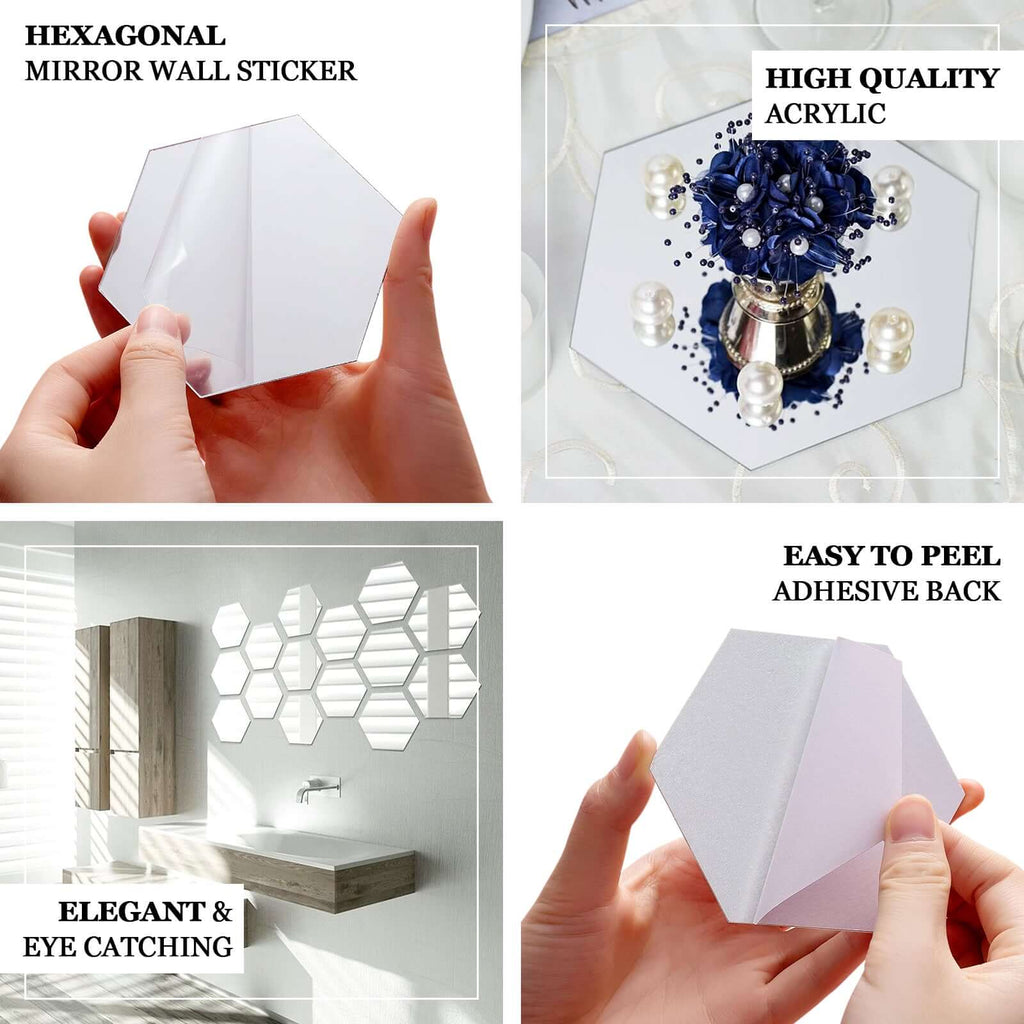 HEXAGONAL
MIRROR WALL STICKER

HIGH QUALITY
ACRYLIC

ELEGANT &
EYE CATCHING

EASY TO PEEL
ADHESIVE BACK