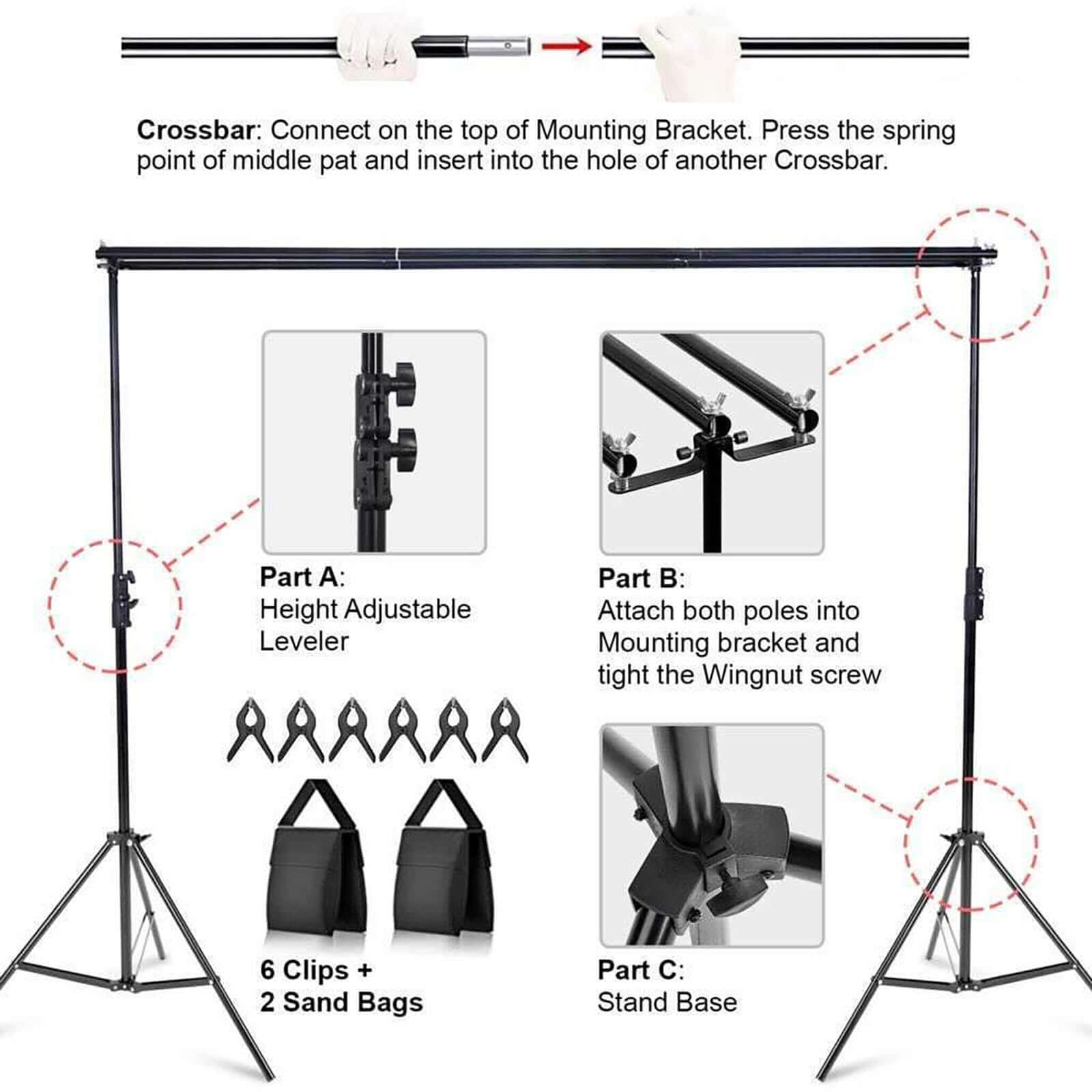 Crossbar: Connect on the top of Mounting Bracket. Press the spring point of middle pat and insert into the hole of another Crossbar.

Part A:
Height Adjustable Leveler

Part B:
Attach both poles into Mounting bracket and tight the Wingnut screw

6 Clips +
2 Sand Bags

Part C:
Stand Base