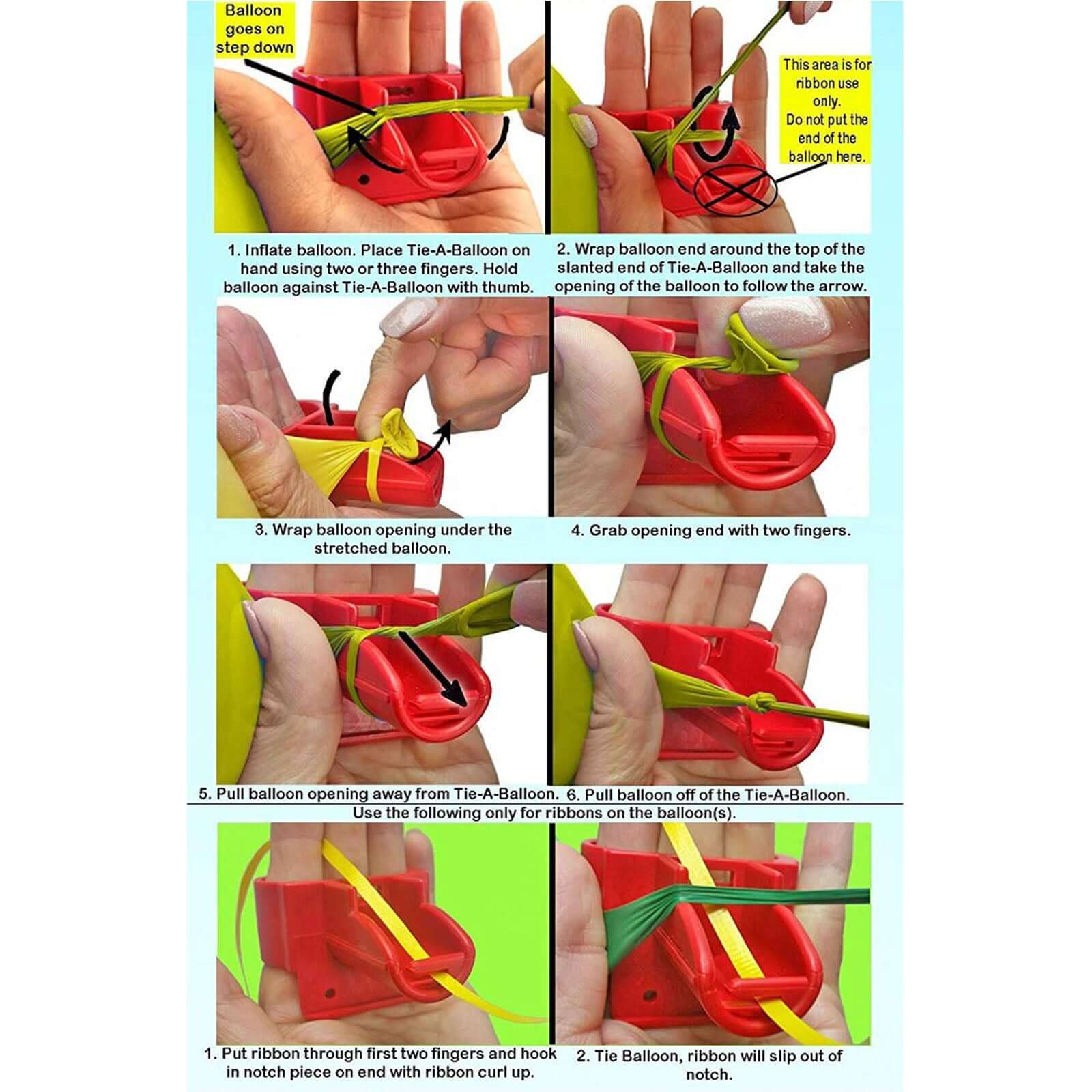 Balloon goes on step down

This area is for ribbon use only. Do not put the end of the balloon here.

1. Inflate balloon. Place Tie-A-Balloon on hand using two or three fingers. Hold balloon against Tie-A-Balloon with thumb.

2. Wrap balloon end around the top of the slanted end of Tie-A-Balloon and take the opening of the balloon to follow the arrow.

3. Wrap balloon opening under the stretched balloon.

4. Grab opening end with two fingers.

5. Pull balloon opening away from Tie-A-Balloon.

6. Pull balloon off of the Tie-A-Balloon.

Use the following only for ribbons on the balloon(s).

1. Put ribbon through first two fingers and hook in notch piece on end with ribbon curl up.

2. Tie Balloon, ribbon will slip out of notch.