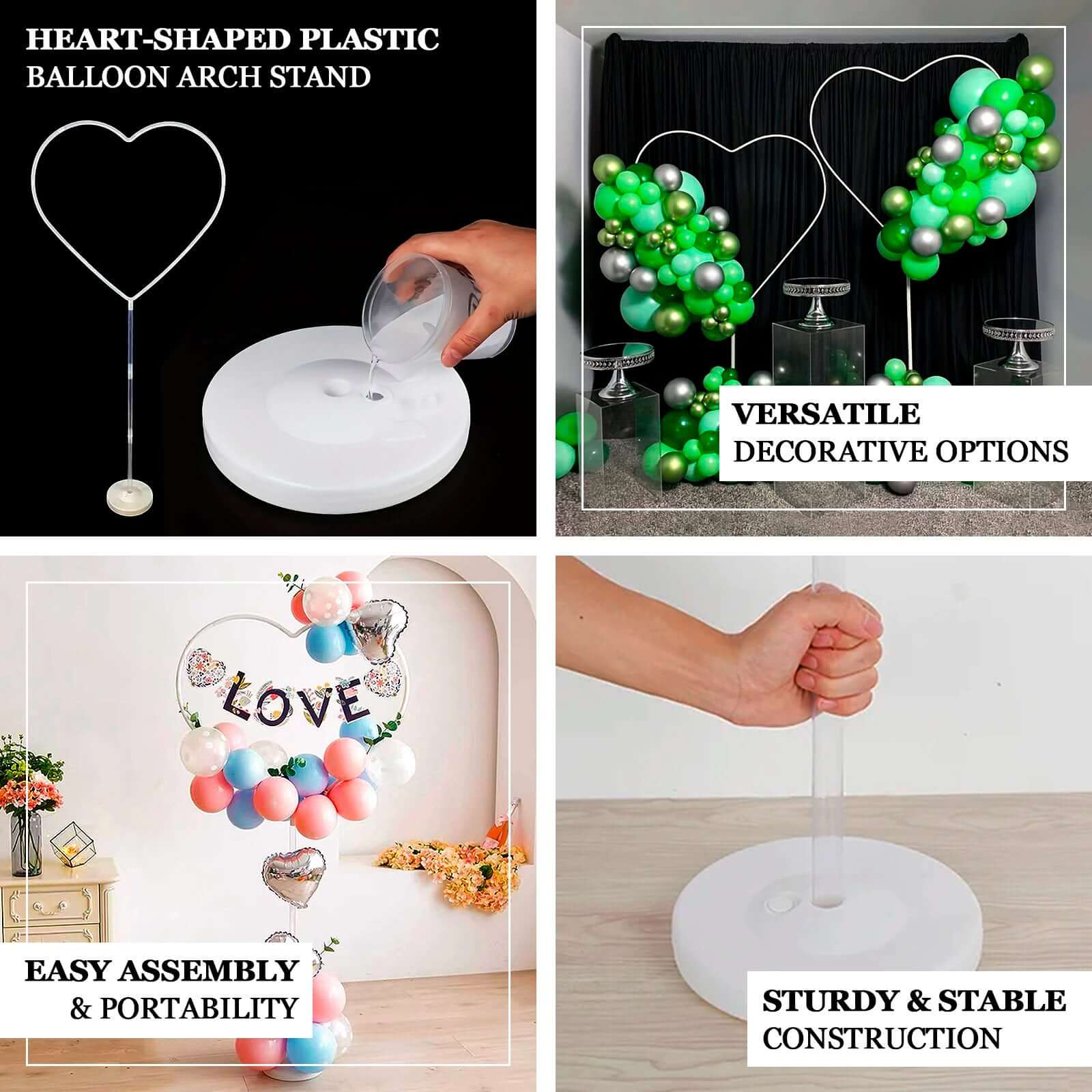 HEART-SHAPED PLASTIC
BALLOON ARCH STAND

VERSATILE
DECORATIVE OPTIONS

LOVE

EASY ASSEMBLY
& PORTABILITY

STURDY & STABLE
CONSTRUCTION