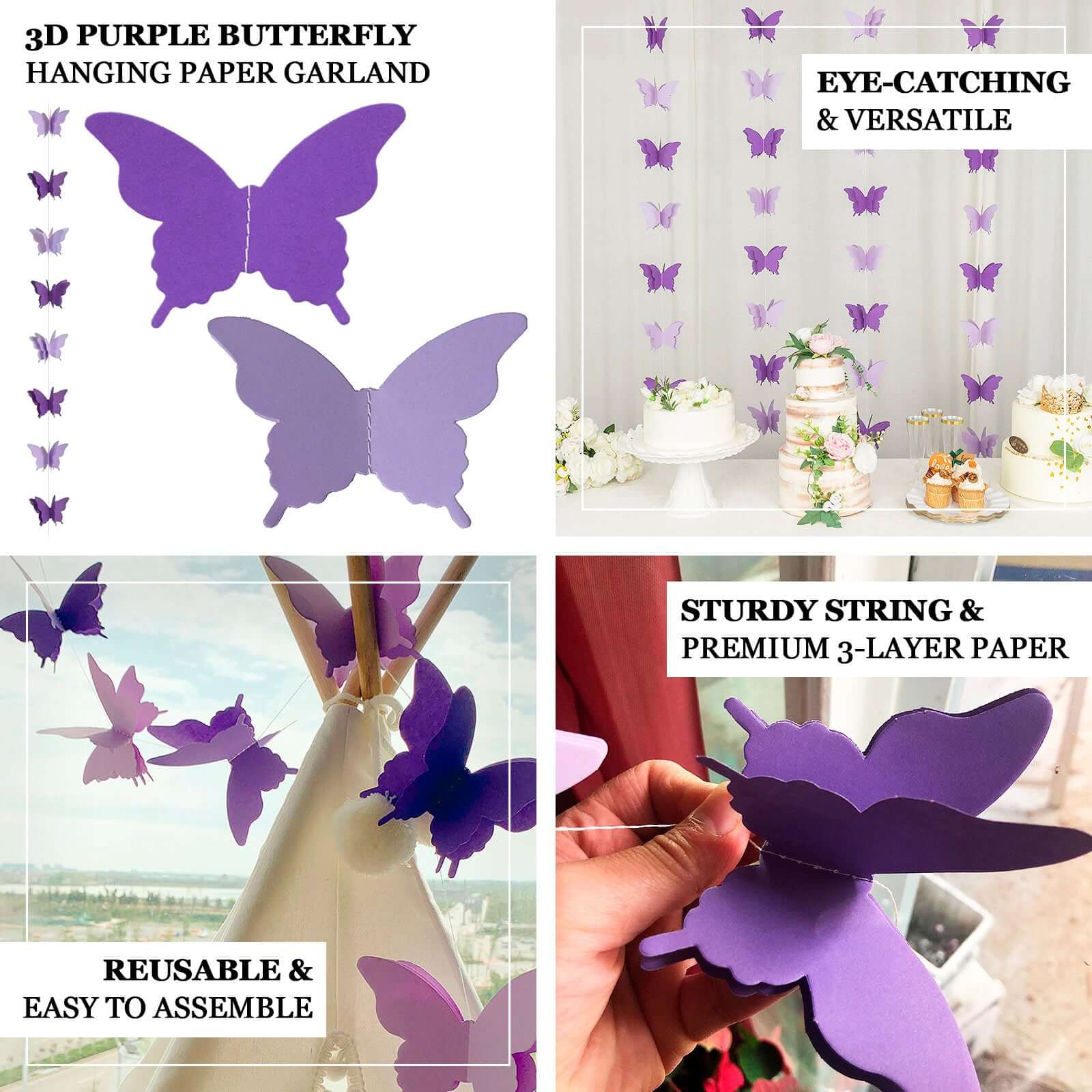 3D PURPLE BUTTERFLY
HANGING PAPER GARLAND

EYE-CATCHING
& VERSATILE

REUSABLE &
EASY TO ASSEMBLE

STURDY STRING &
PREMIUM 3-LAYER PAPER