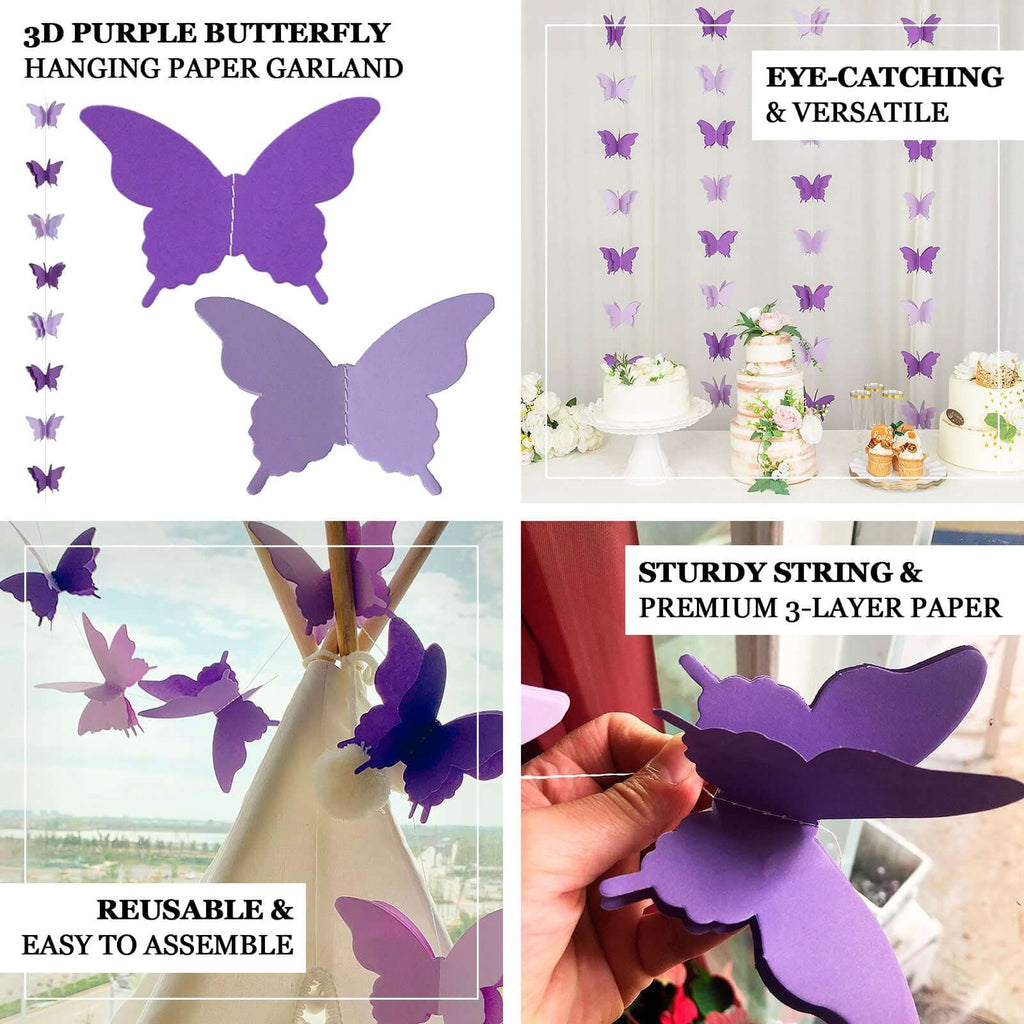 3D PURPLE BUTTERFLY
HANGING PAPER GARLAND

EYE-CATCHING
& VERSATILE

REUSABLE &
EASY TO ASSEMBLE

STURDY STRING &
PREMIUM 3-LAYER PAPER