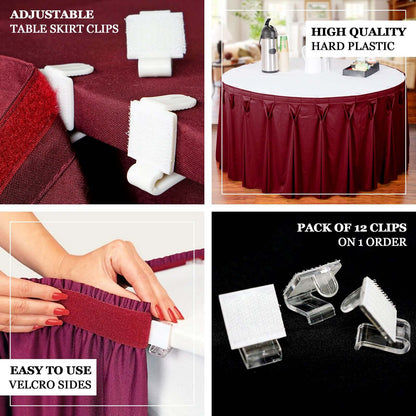 ADJUSTABLE
TABLE SKIRT CLIPS

HIGH QUALITY
HARD PLASTIC

EASY TO USE
VELCRO SIDES

PACK OF 12 CLIPS
ON 1 ORDER