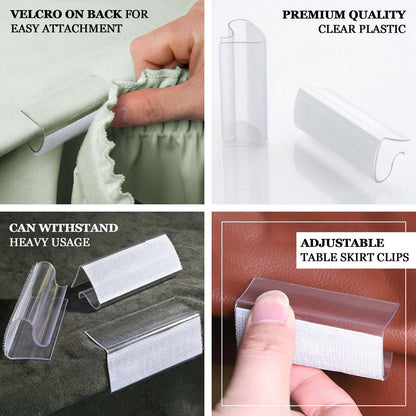 VELCRO ON BACK FOR EASY ATTACHMENT

PREMIUM QUALITY CLEAR PLASTIC

CAN WITHSTAND HEAVY USAGE

ADJUSTABLE TABLE SKIRT CLIPS