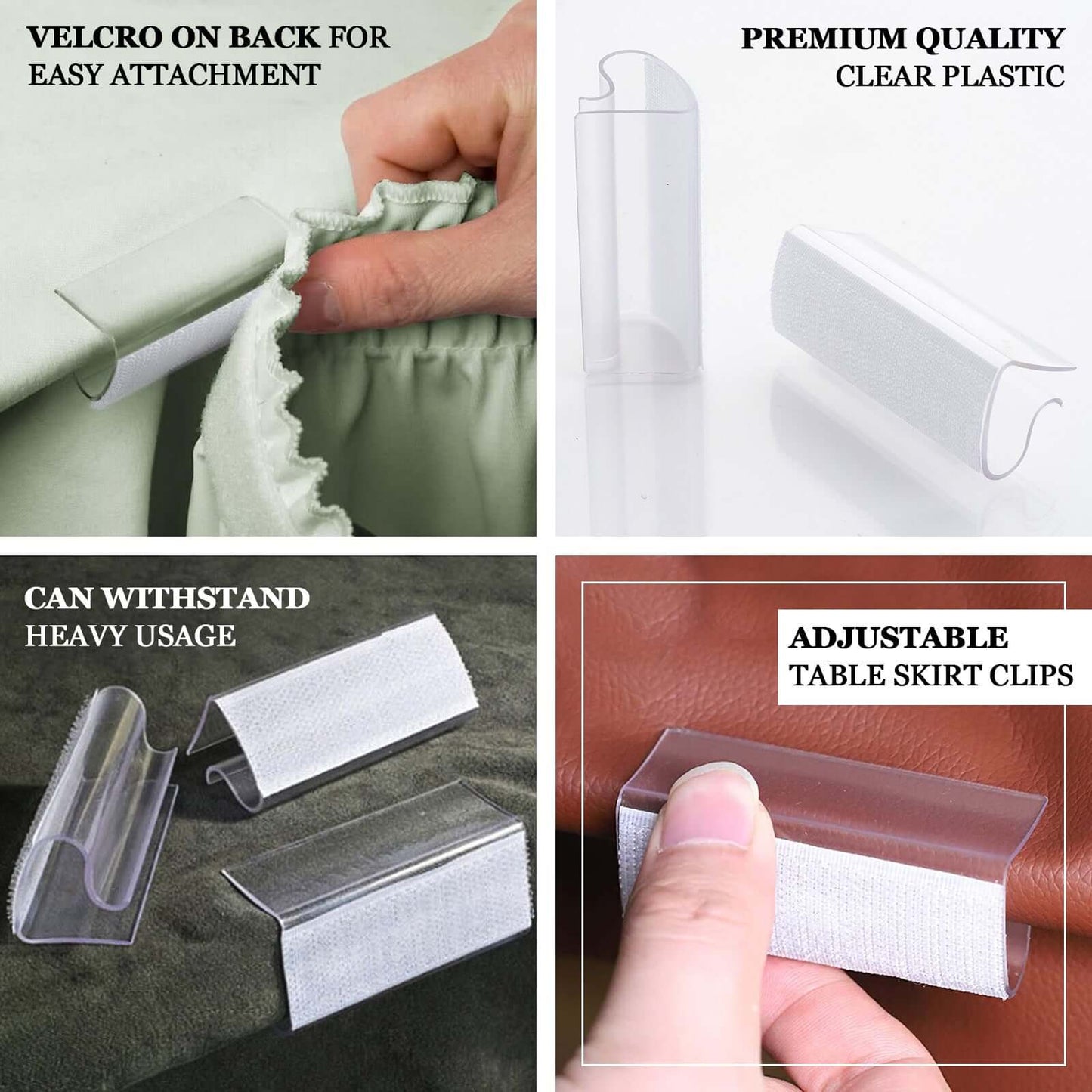 VELCRO ON BACK FOR EASY ATTACHMENT

PREMIUM QUALITY CLEAR PLASTIC

CAN WITHSTAND HEAVY USAGE

ADJUSTABLE TABLE SKIRT CLIPS