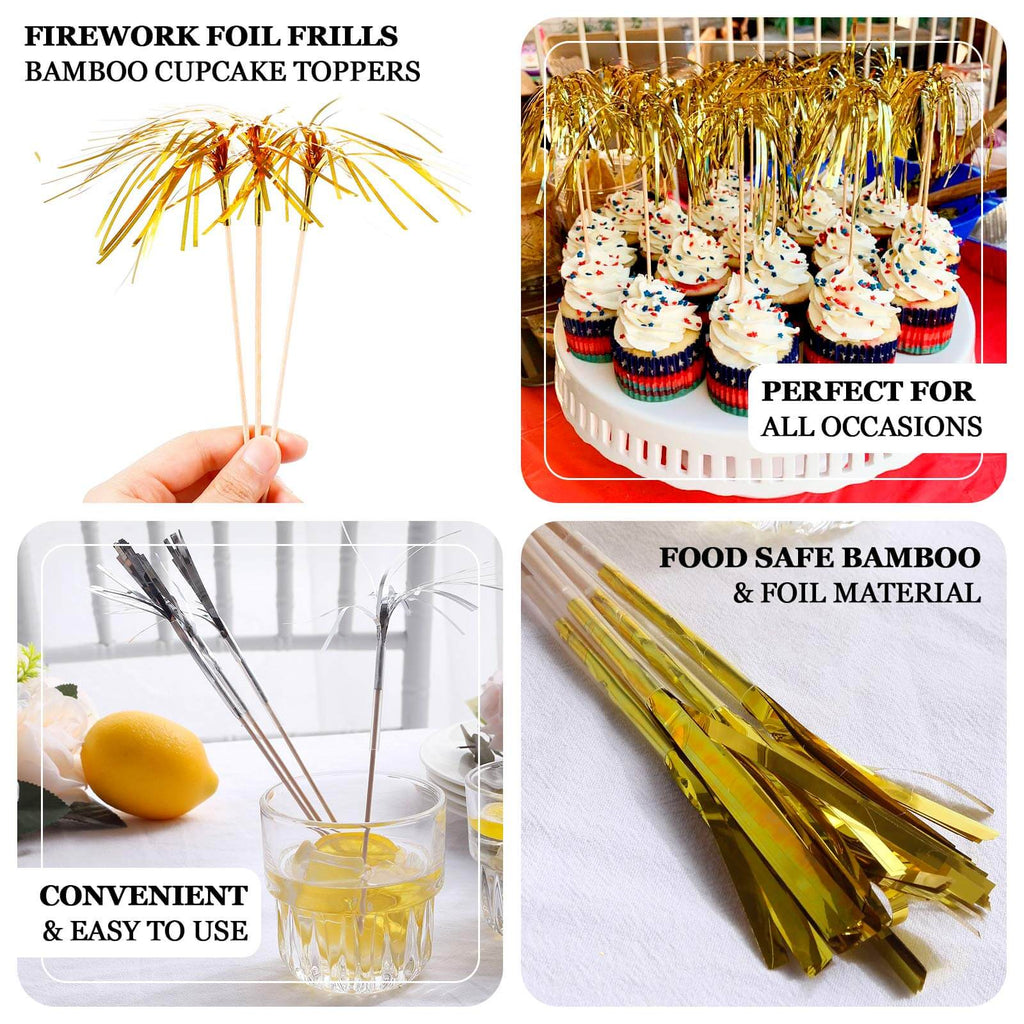 FIREWORK FOIL FRILLS
BAMBOO CUPCAKE TOPPERS

PERFECT FOR
ALL OCCASIONS

CONVENIENT
& EASY TO USE

FOOD SAFE BAMBOO
& FOIL MATERIAL