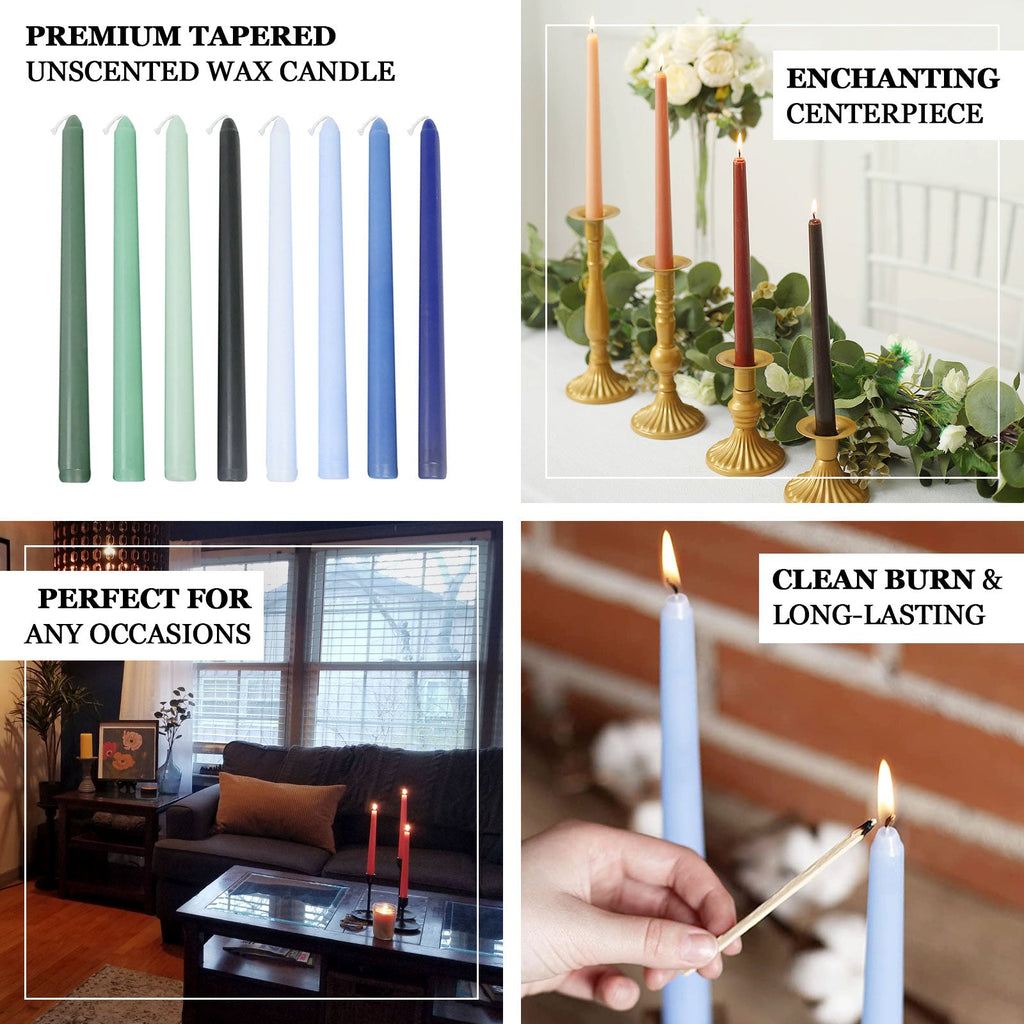 PREMIUM TAPERED
UNSCENTED WAX CANDLE

ENCHANTING
CENTERPIECE

PERFECT FOR
ANY OCCASIONS

CLEAN BURN &
LONG-LASTING