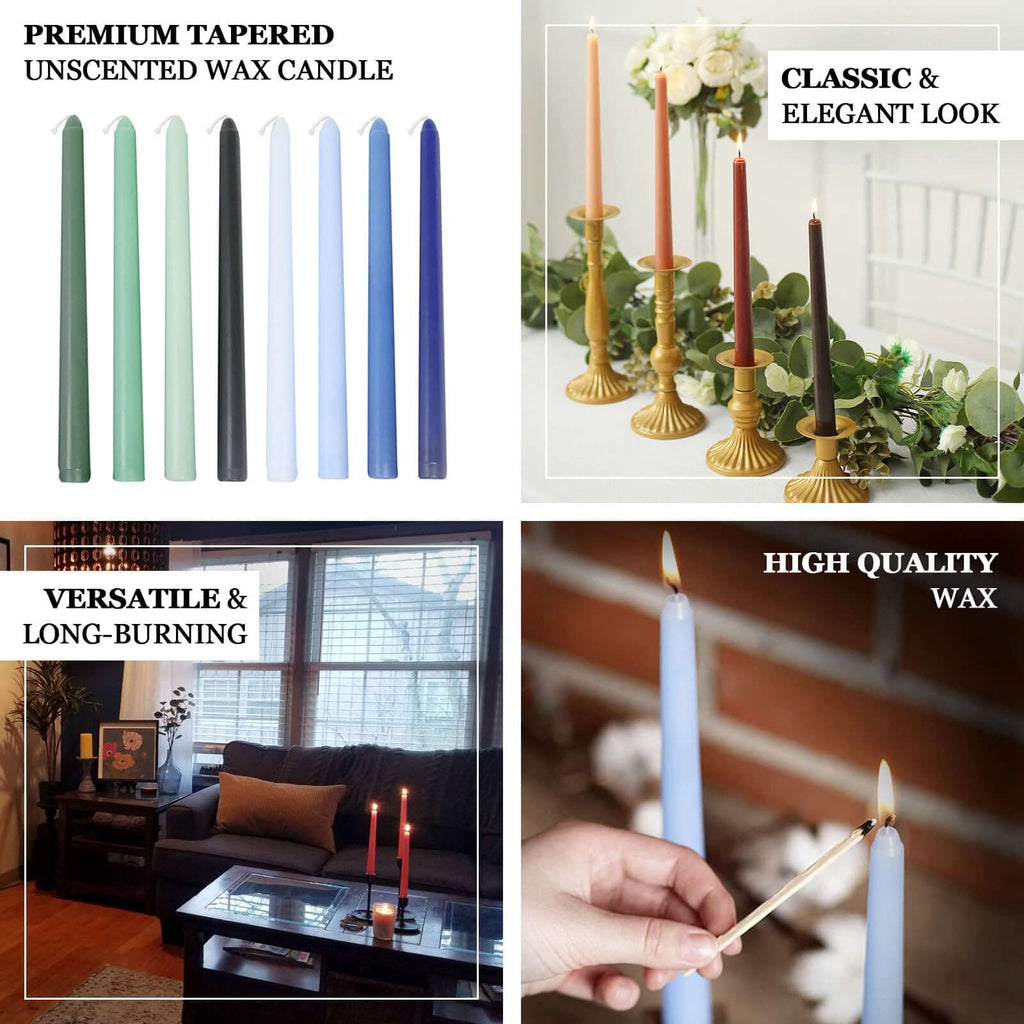 PREMIUM TAPERED
UNSCENTED WAX CANDLE

CLASSIC &
ELEGANT LOOK

VERSATILE &
LONG-BURNING

HIGH QUALITY
WAX