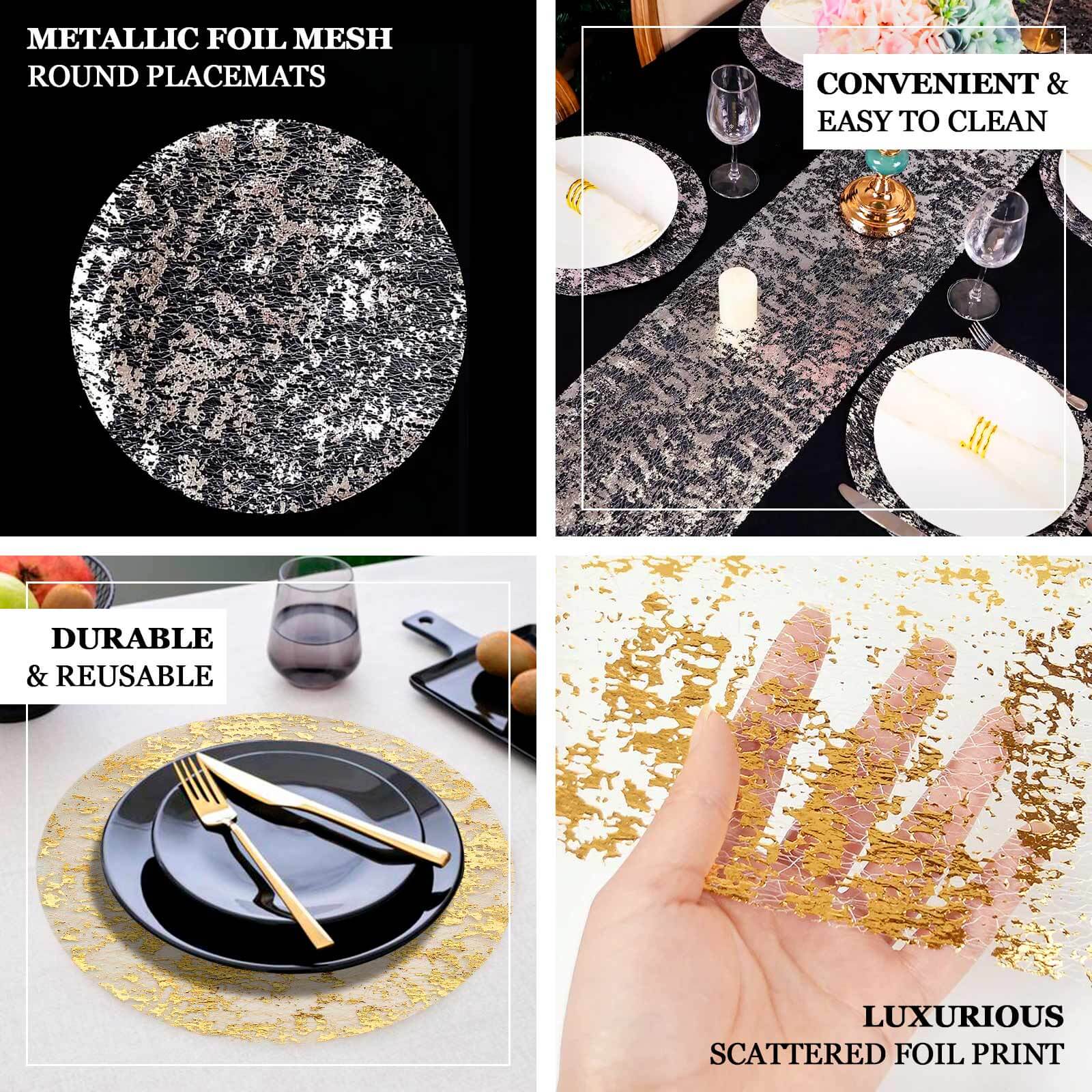 METALLIC FOIL MESH
ROUND PLACEMATS

CONVENIENT &
EASY TO CLEAN

DURABLE
& REUSABLE

LUXURIOUS
SCATTERED FOIL PRINT