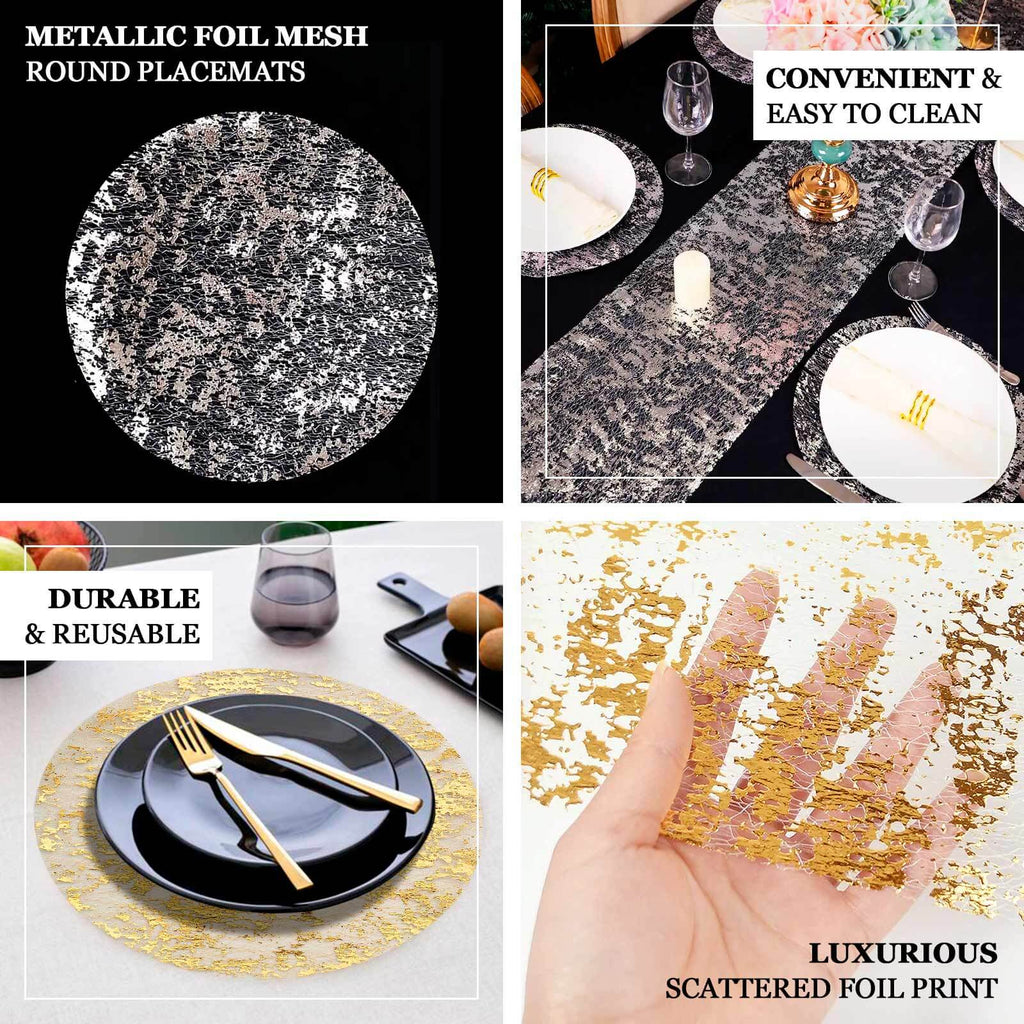 METALLIC FOIL MESH
ROUND PLACEMATS

CONVENIENT &
EASY TO CLEAN

DURABLE
& REUSABLE

LUXURIOUS
SCATTERED FOIL PRINT